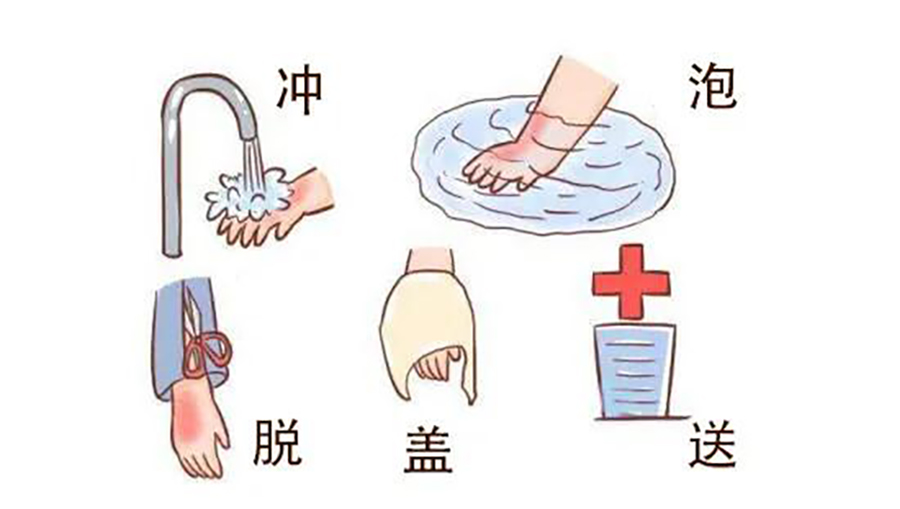 冲

泡

脱

盖

送